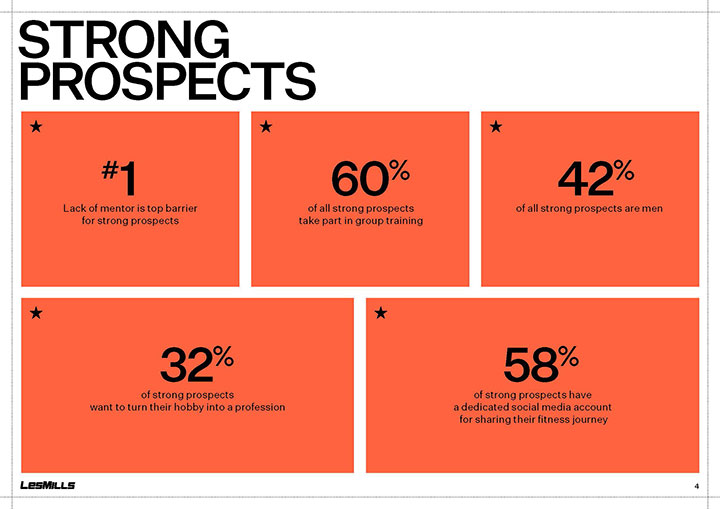 STRONG PROSPECTS

★

#1

Lack of mentor is top barrier for strong prospects

★

60%

of all strong prospects take part in group training

★

42%

of all strong prospects are men

★

32%

of strong prospects want to turn their hobby into a profession

★

58%

of strong prospects have a dedicated social media account for sharing their fitness journey

LesMills

4