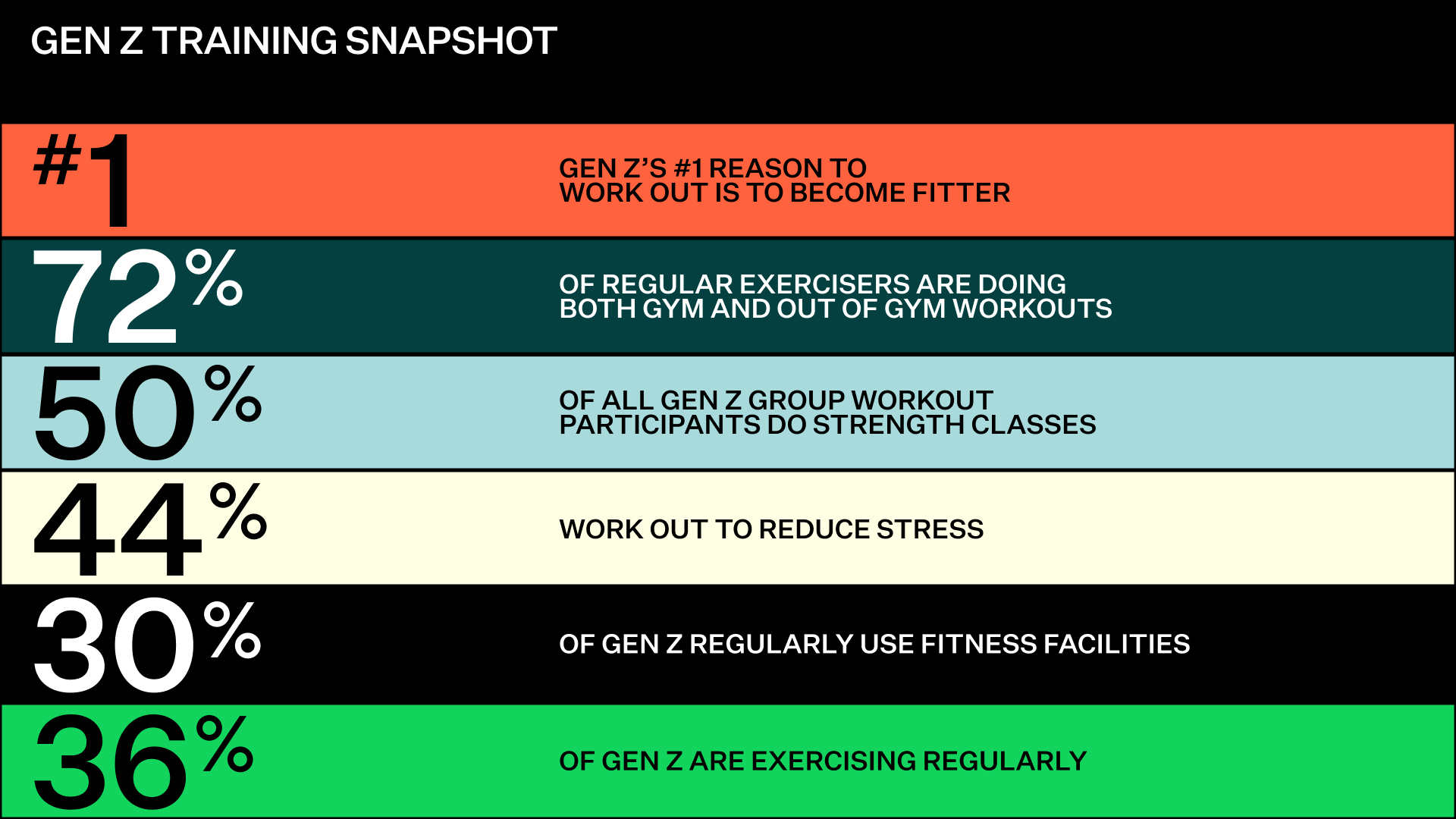 GEN Z TRAINING SNAPSHOT

#1

GEN Z'S #1 REASON TO WORK OUT IS TO BECOME FITTER

72%

OF REGULAR EXERCISERS ARE DOING BOTH GYM AND OUT OF GYM WORKOUTS

50%

OF ALL GEN Z GROUP WORKOUT PARTICIPANTS DO STRENGTH CLASSES

44%

WORK OUT TO REDUCE STRESS

30%

OF GEN Z REGULARLY USE FITNESS FACILITIES

36%

OF GEN Z ARE EXERCISING REGULARLY