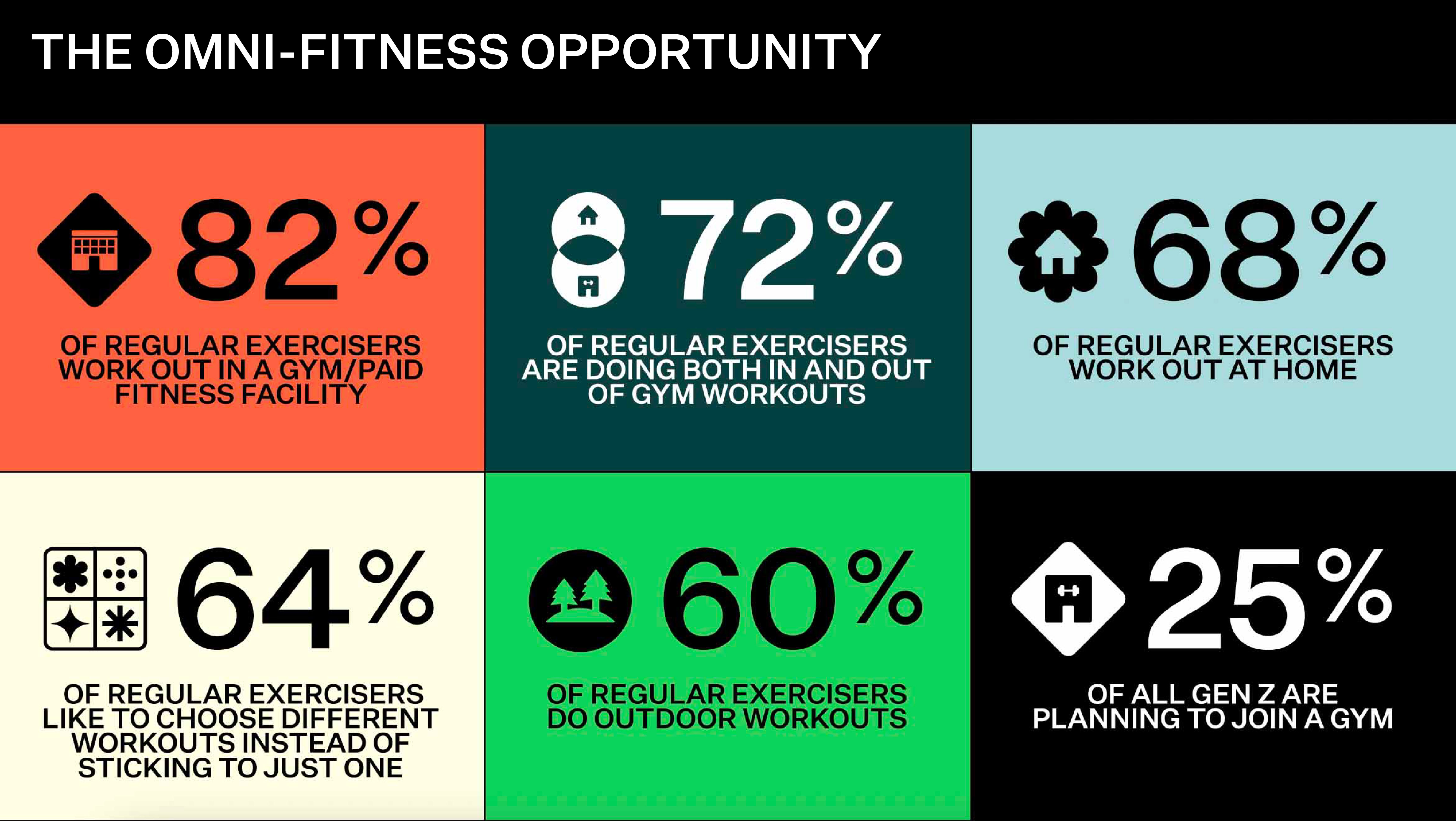 THE OMNI-FITNESS OPPORTUNITY

82%

OF REGULAR EXERCISERS WORK OUT IN A GYM/PAID FITNESS FACILITY

72%

OF REGULAR EXERCISERS ARE DOING BOTH IN AND OUT OF GYM WORKOUTS

68%

OF REGULAR EXERCISERS WORK OUT AT HOME

64%

OF REGULAR EXERCISERS LIKE TO CHOOSE DIFFERENT WORKOUTS INSTEAD OF STICKING TO JUST ONE

60%

OF REGULAR EXERCISERS DO OUTDOOR WORKOUTS

25%

OF ALL GEN Z ARE PLANNING TO JOIN A GYM