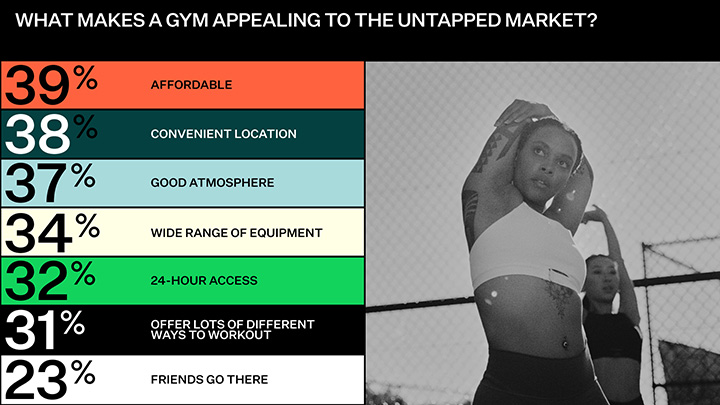 WHAT MAKES A GYM APPEALING TO THE UNTAPPED MARKET?

39% AFFORDABLE

38% CONVENIENT LOCATION

37% GOOD ATMOSPHERE

34% WIDE RANGE OF EQUIPMENT

32% 24-HOUR ACCESS

31% OFFER LOTS OF DIFFERENT WAYS TO WORKOUT

23% FRIENDS GO THERE