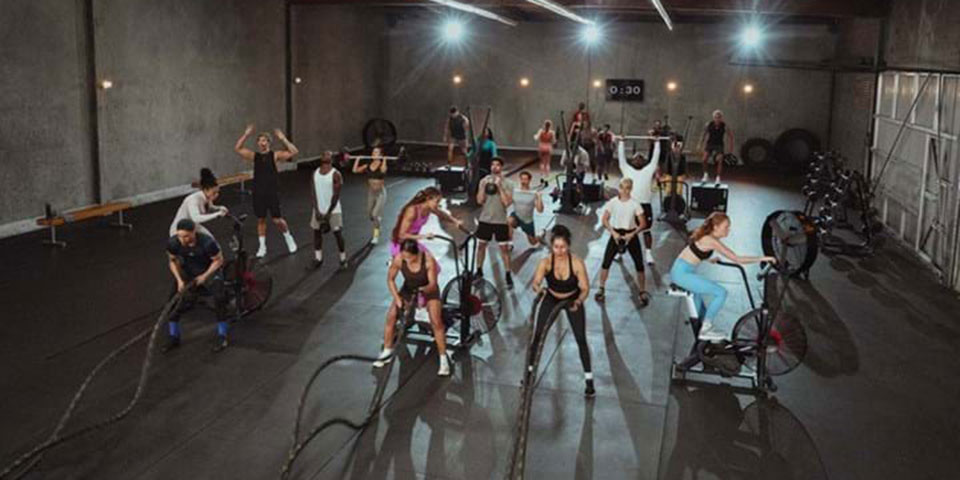 0:30